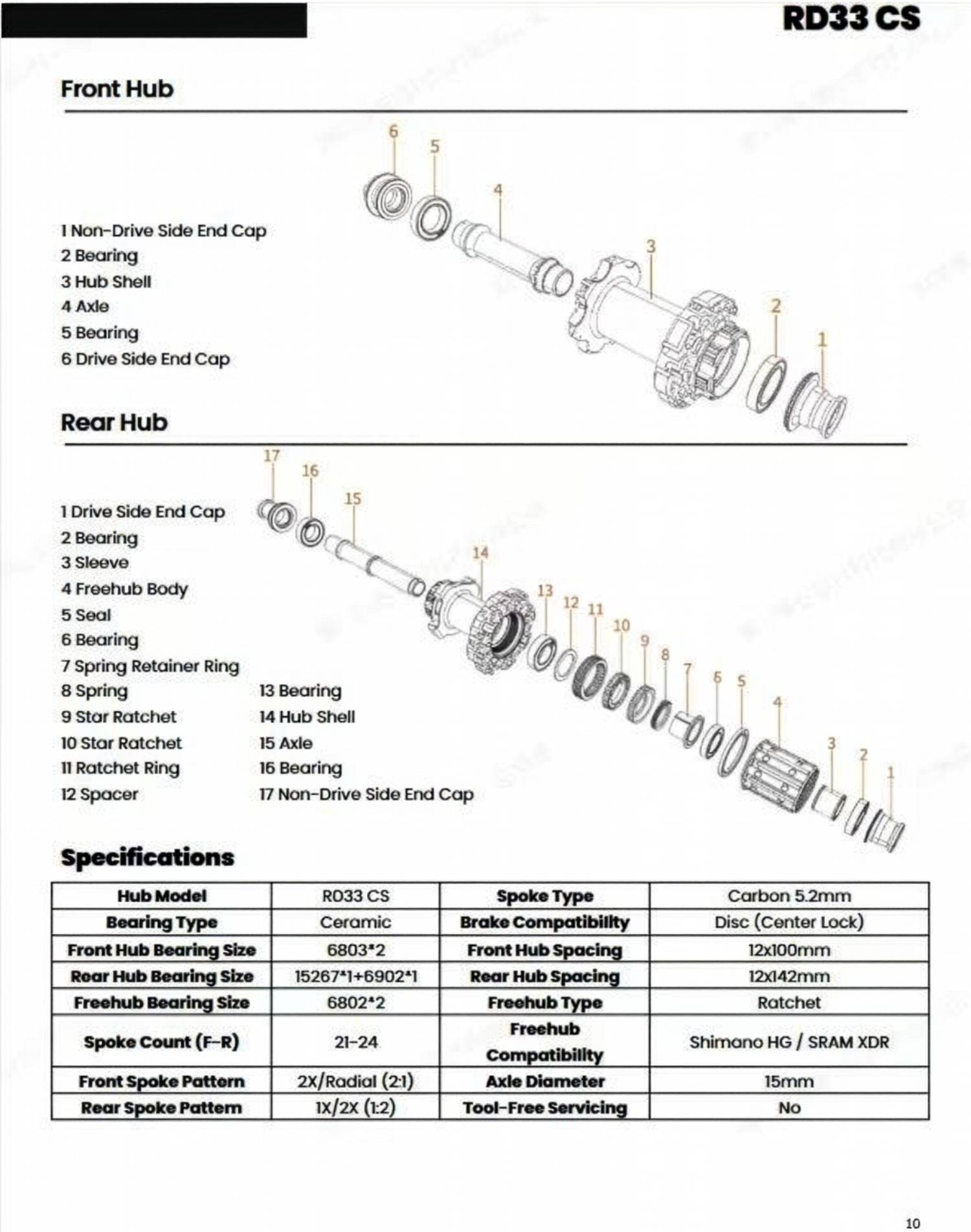 RD33 CS

Front Hub

1 Non-Drive Side End Cap
2 Bearing
3 Hub Shell
4 Axle
5 Bearing
6 Drive Side End Cap

6 5 4 3 2 1

Rear Hub

1 Drive Side End Cap
2 Bearing
3 Sleeve
4 Freehub Body
5 Seal
6 Bearing
7 Spring Retainer Ring
8 Spring
9 Star Ratchet
10 Star Ratchet
11 Ratchet Ring
12 Spacer

13 Bearing
14 Hub Shell
15 Axle
16 Bearing
17 Non-Drive Side End Cap

17 16 15 14 13 12 11 10 9 8 7 6 5 4 3 2 1

Specifications

| Hub Model | R033 CS | Spoke Type | Carbon 5.2mm |
|---|---|---|---|
| Bearing Type | Ceramic | Brake Compatibililty | Disc (Center Lock) |
| Front Hub Bearing Size | 6803*2 | Front Hub Spacing | 12x100mm |
| Rear Hub Bearing Size | 15267*1+6902*1 | Rear Hub Spacing | 12x142mm |
| Freehub Bearing Size | 6802*2 | Freehub Type | Ratchet |
| Spoke Count (F-R) | 21-24 | Freehub Compatibililty | Shimano HG / SRAM XDR |
| Front Spoke Pattern | 2X/Radial (2:1) | Axle Diameter | 15mm |
| Rear Spoke Pattern | 1X/2X (1:2) | Tool-Free Servicing | No |

10